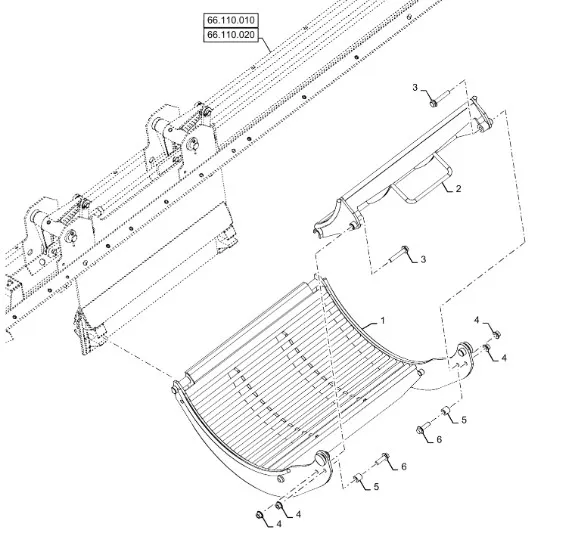 66.110.010
66.110.020
3
2
3
1
4
4
5
6
6
5
4
4